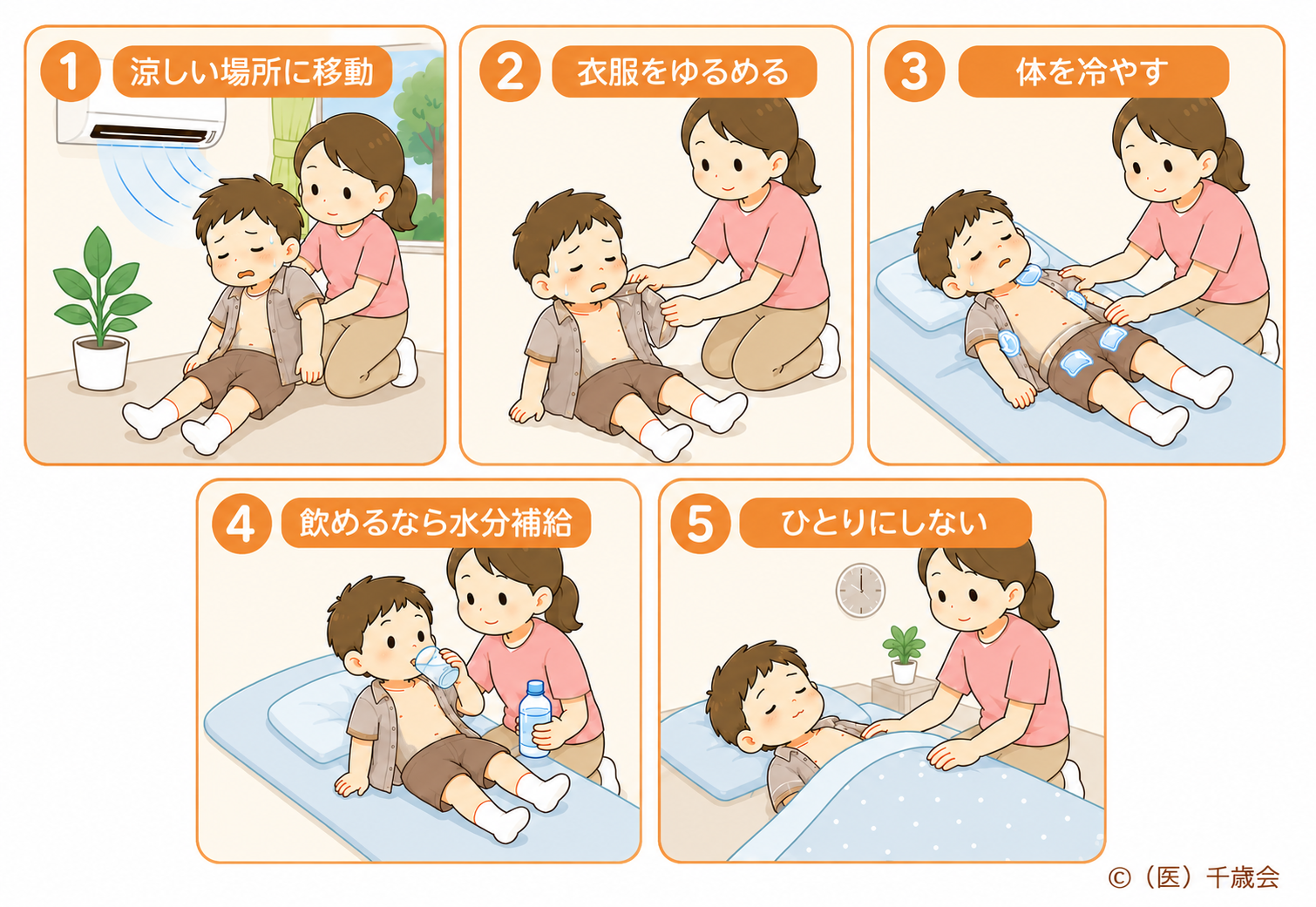 1 涼しい場所に移動

2 衣服をゆるめる

3 体を冷やす

4 飲めるなら水分補給

5 ひとりにしない

©（医）千歳会